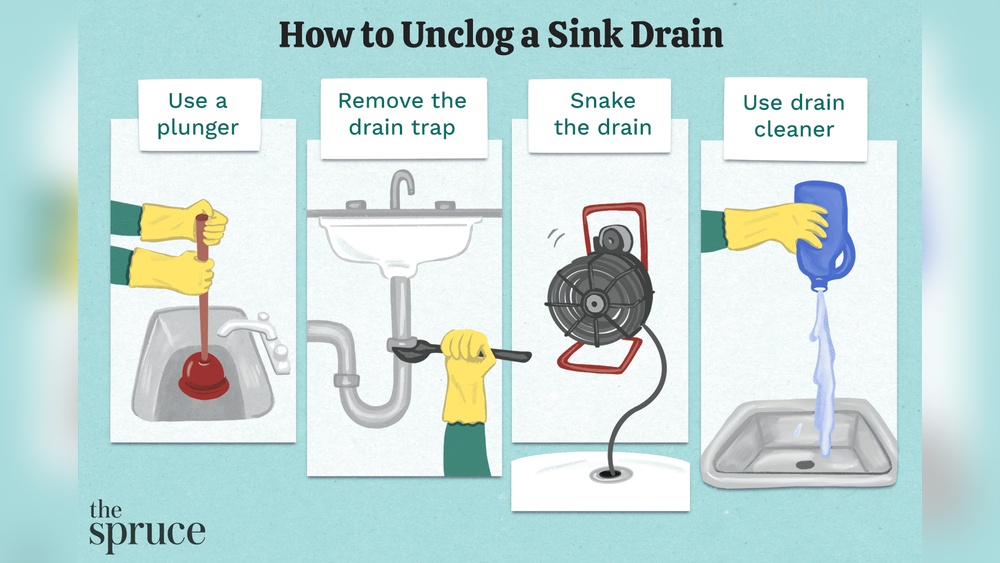 How to Unclog a Sink Drain

Use a plunger

Remove the drain trap

Snake the drain

Use drain cleaner

the spruce