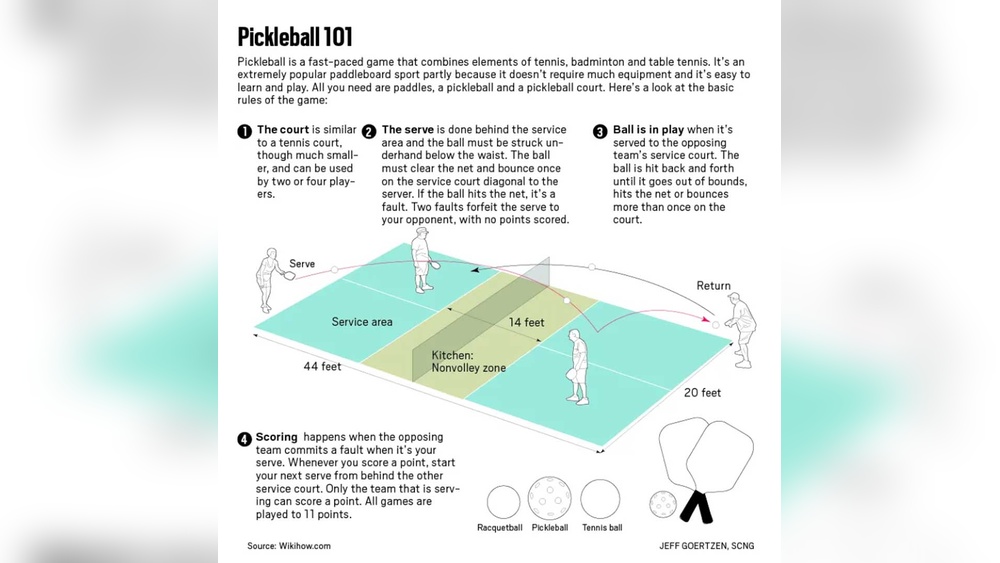 Pickleball 101

Pickleball is a fast-paced game that combines elements of tennis, badminton and table tennis. It's an extremely popular paddleboard sport partly because it doesn't require much equipment and it's easy to learn and play. All you need are paddles, a pickleball and a pickleball court. Here's a look at the basic rules of the game:

1 The court is similar to a tennis court, though much smaller, and can be used by two or four players.

2 The serve is done behind the service area and the ball must be struck underhand below the waist. The ball must clear the net and bounce once on the service court diagonal to the server. If the ball hits the net, it's a fault. Two faults forfeit the serve to your opponent, with no points scored.

3 Ball is in play when it's served to the opposing team's service court. The ball is hit back and forth until it goes out of bounds, hits the net or bounces more than once on the court.

Serve

Return

Service area

14 feet

Kitchen: Nonvolley zone

44 feet

20 feet

4 Scoring happens when the opposing team commits a fault when it's your serve. Whenever you score a point, start your next serve from behind the other service court. Only the team that is serving can score a point. All games are played to 11 points.

Racquetball

Pickleball

Tennis ball

Source: Wikihow.com

JEFF GOERTZEN, SCNG