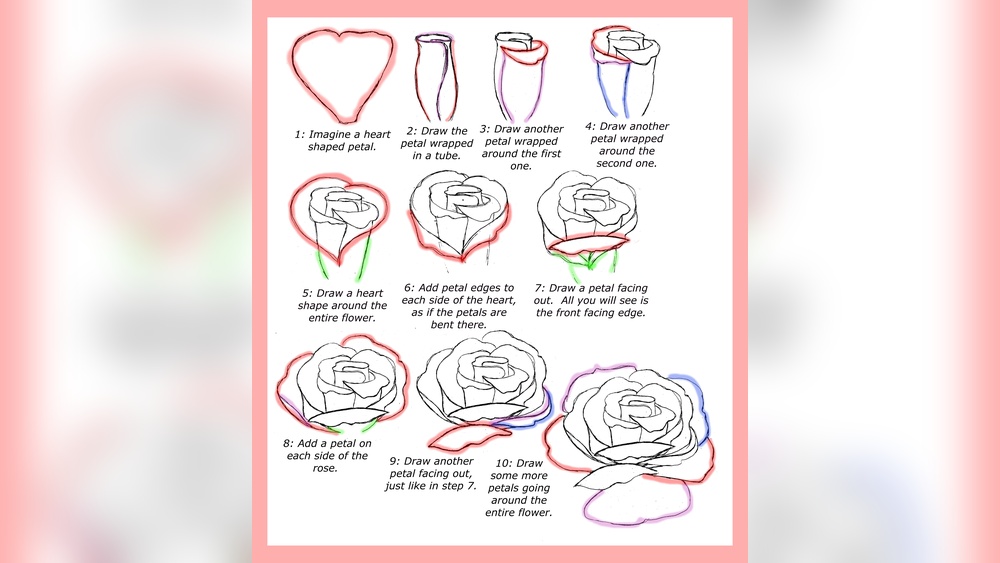 1: Imagine a heart shaped petal.

2: Draw the petal wrapped in a tube.

3: Draw another petal wrapped around the first one.

4: Draw another petal wrapped around the second one.

5: Draw a heart shape around the entire flower.

6: Add petal edges to each side of the heart, as if the petals are bent there.

7: Draw a petal facing out. All you will see is the front facing edge.

8: Add a petal on each side of the rose.

9: Draw another petal facing out, just like in step 7.

10: Draw some more petals going around the entire flower.